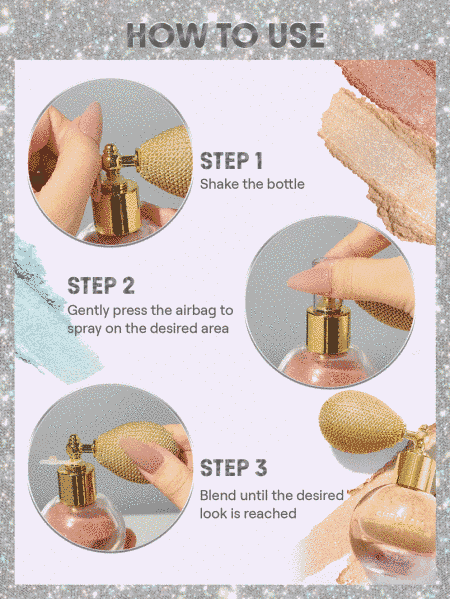 HOW TO USE

STEP 1
Shake the bottle

STEP 2
Gently press the airbag to spray on the desired area

STEP 3
Blend until the desired look is reached